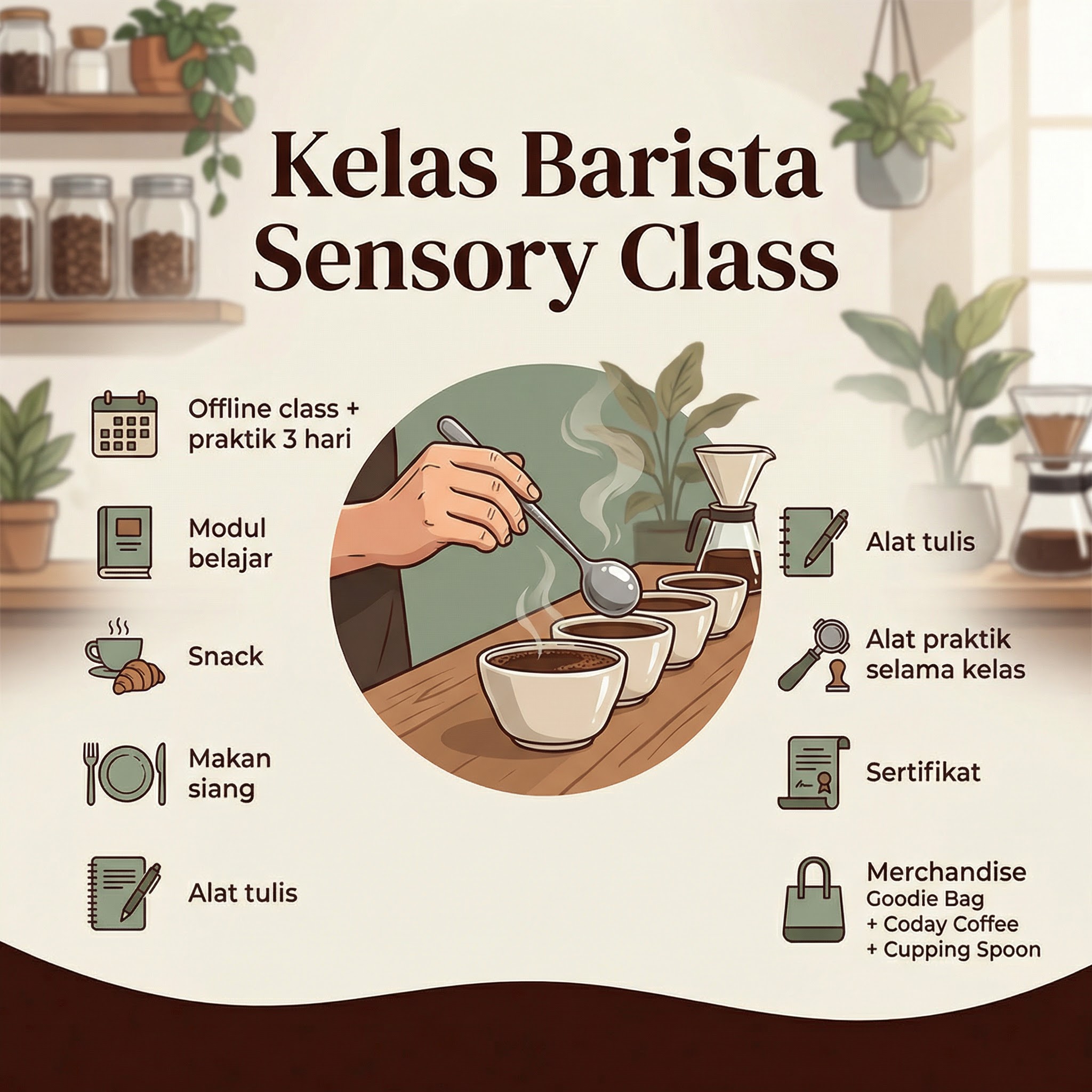 Kelas Barista
Sensory Class

Offline class + praktik 3 hari

Modul belajar

Snack

Makan siang

Alat tulis

Alat tulis

Alat praktik selama kelas

Sertifikat

Merchandise
Goodie Bag
+ Coday Coffee
+ Cupping Spoon